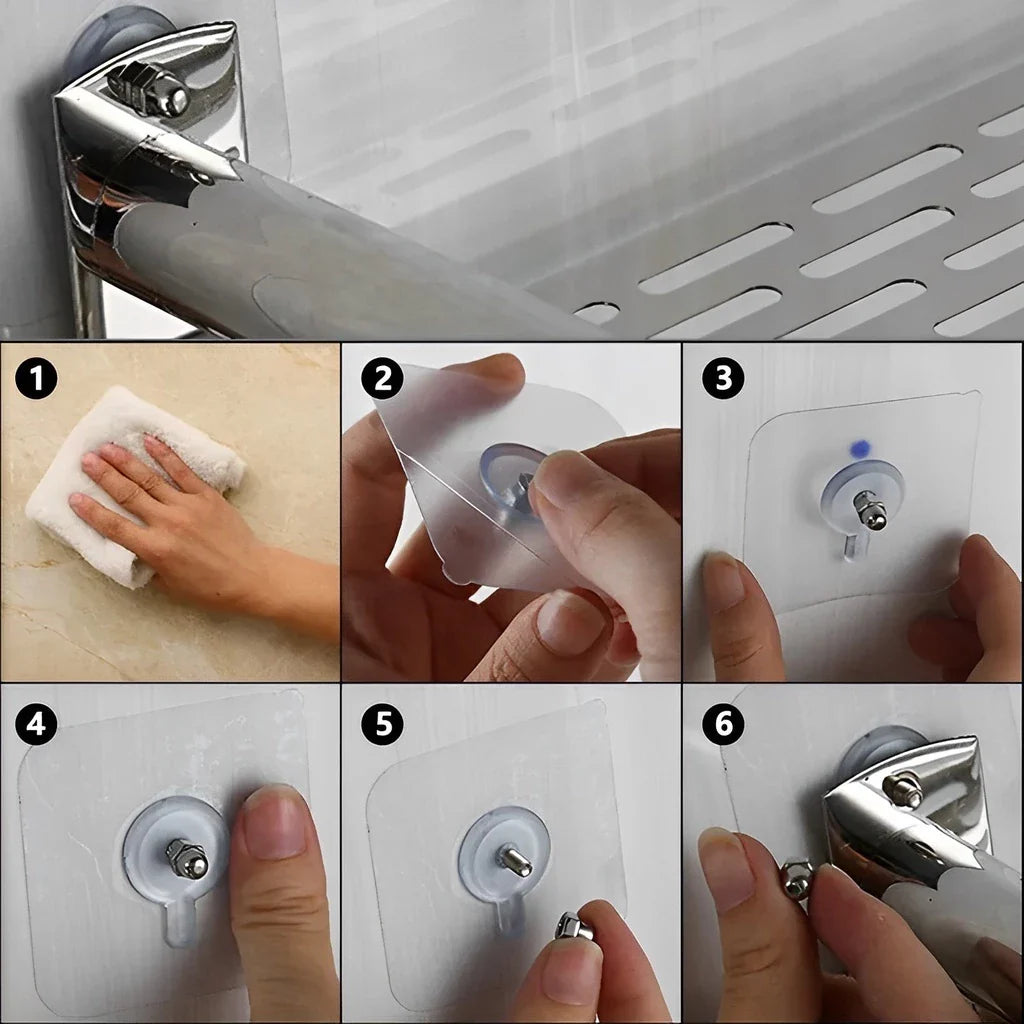 1
2
3
4
5
6